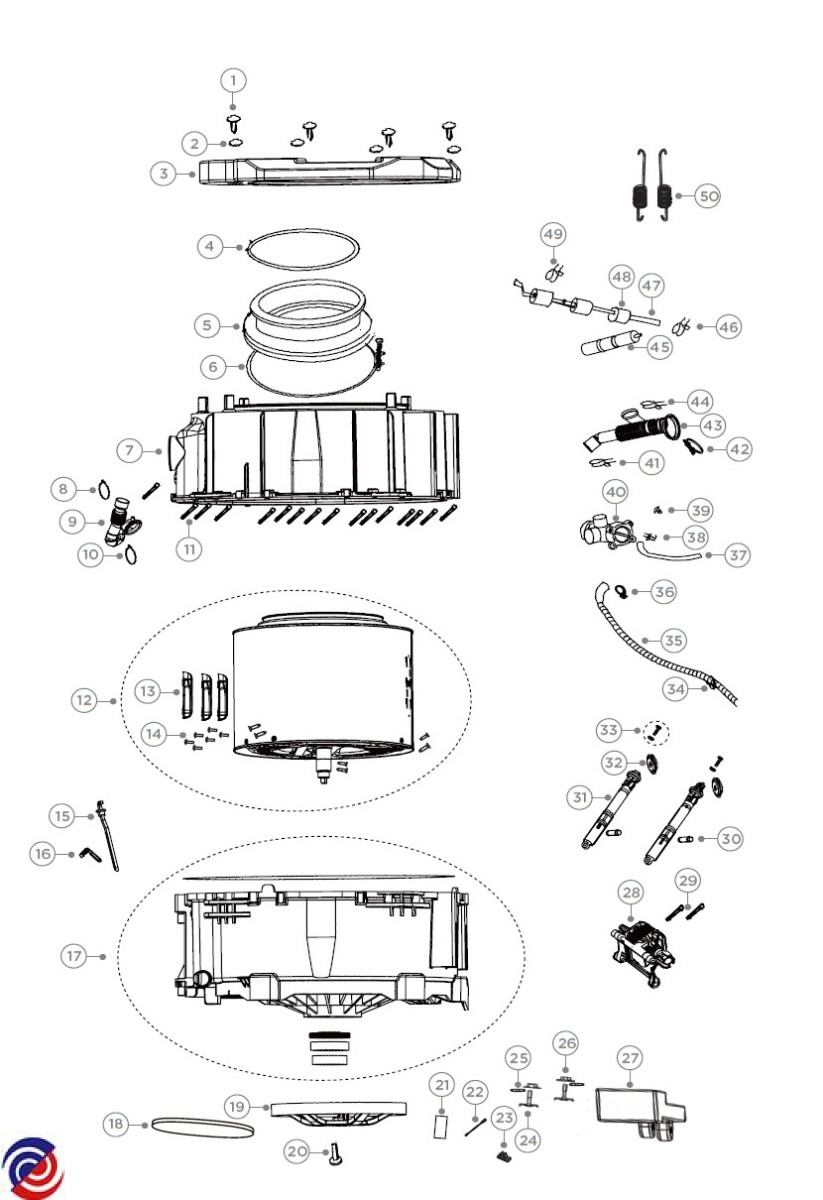 1
2
3
4
5
6
7
8
9
10
11
12
13
14
15
16
17
18
19
20
21
22
23
24
25
26
27
28
29
30
31
32
33
34
35
36
37
38
39
40
41
42
43
44
45
46
47
48
49
50